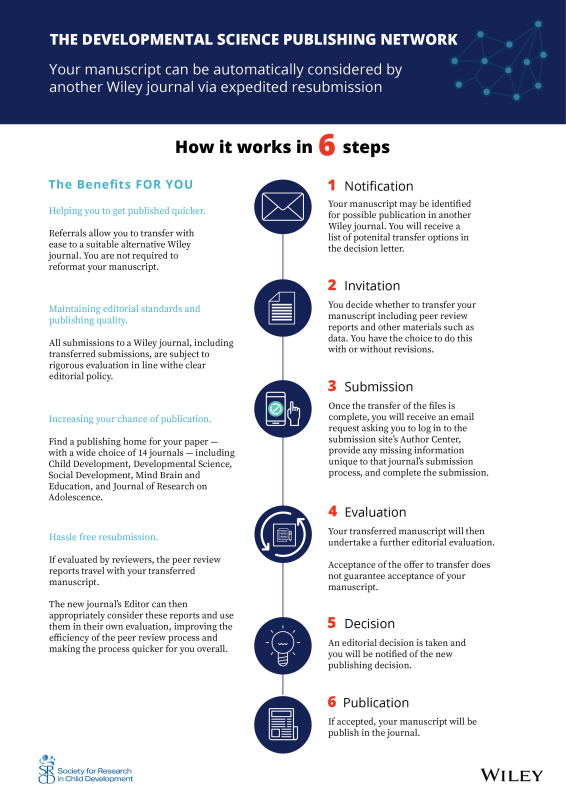 THE DEVELOPMENTAL SCIENCE PUBLISHING NETWORK

Your manuscript can be automatically considered by another Wiley journal via expedited resubmission

How it works in 6 steps

The Benefits FOR YOU

Helping you to get published quicker.

Referrals allow you to transfer with ease to a suitable alternative Wiley journal. You are not required to reformat your manuscript.

Maintaining editorial standards and publishing quality.

All submissions to a Wiley journal, including transferred submissions, are subject to rigorous evaluation in line withe clear editorial policy.

Increasing your chance of publication.

Find a publishing home for your paper — with a wide choice of 14 journals — including Child Development, Developmental Science, Social Development, Mind Brain and Education, and Journal of Research on Adolescence.

Hassle free resubmission.

If evaluated by reviewers, the peer review reports travel with your transferred manuscript.

The new journal's Editor can then appropriately consider these reports and use them in their own evaluation, improving the efficiency of the peer review process and making the process quicker for you overall.

1 Notification

Your manuscript may be identified for possible publication in another Wiley journal. You will receive a list of potenital transfer options in the decision letter.

2 Invitation

You decide whether to transfer your manuscript including peer review reports and other materials such as data. You have the choice to do this with or without revisions.

3 Submission

Once the transfer of the files is complete, you will receive an email request asking you to log in to the submission site's Author Center, provide any missing information unique to that journal's submission process, and complete the submission.

4 Evaluation

Your transferred manuscript will then undertake a further editorial evaluation.

Acceptance of the offer to transfer does not guarantee acceptance of your manuscript.

5 Decision

An editorial decision is taken and you will be notified of the new publishing decision.

6 Publication

If accepted, your manuscript will be publish in the journal.

SRCD Society for Research in Child Development

WILEY